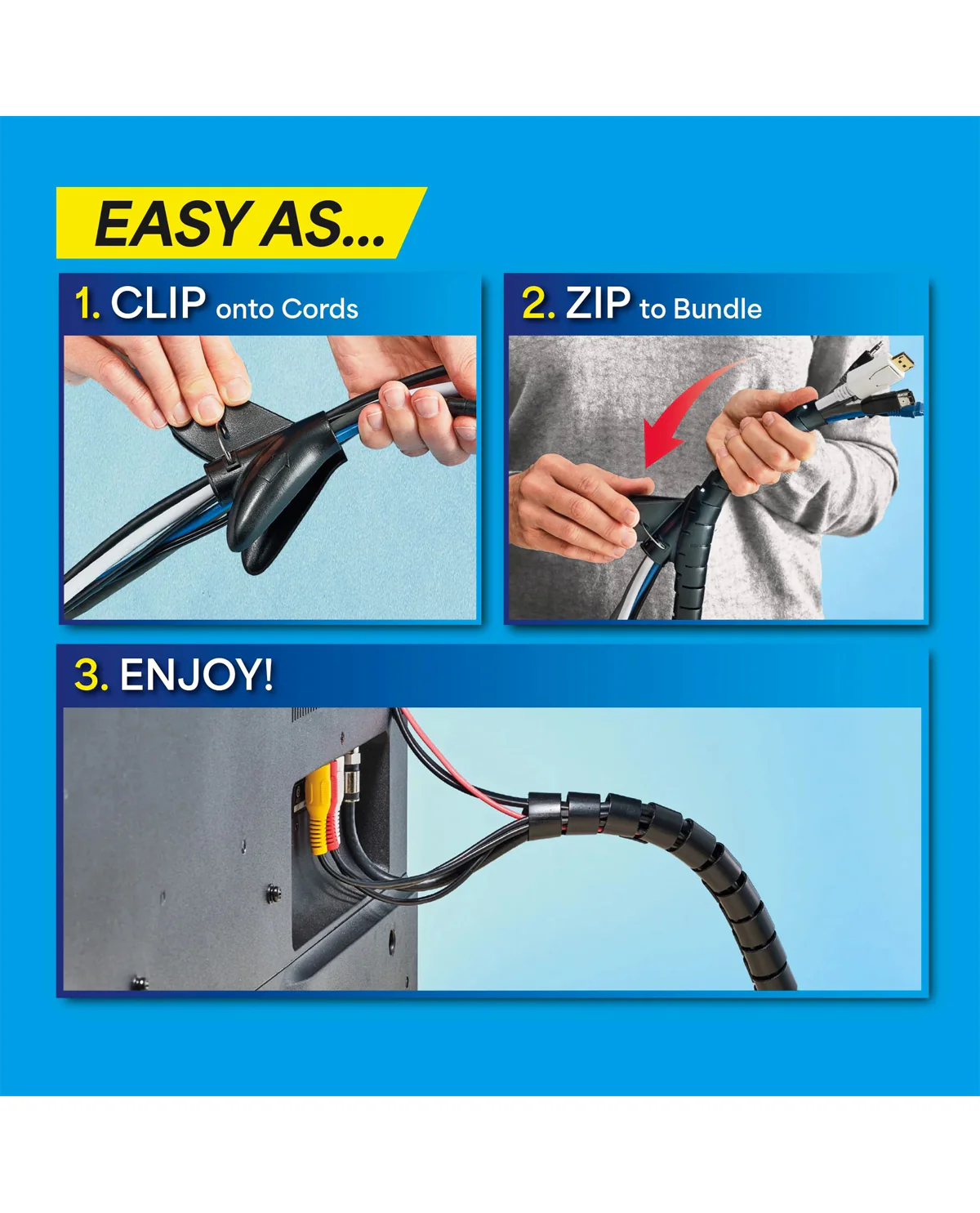 EASY AS...

1. CLIP onto Cords

2. ZIP to Bundle

3. ENJOY!